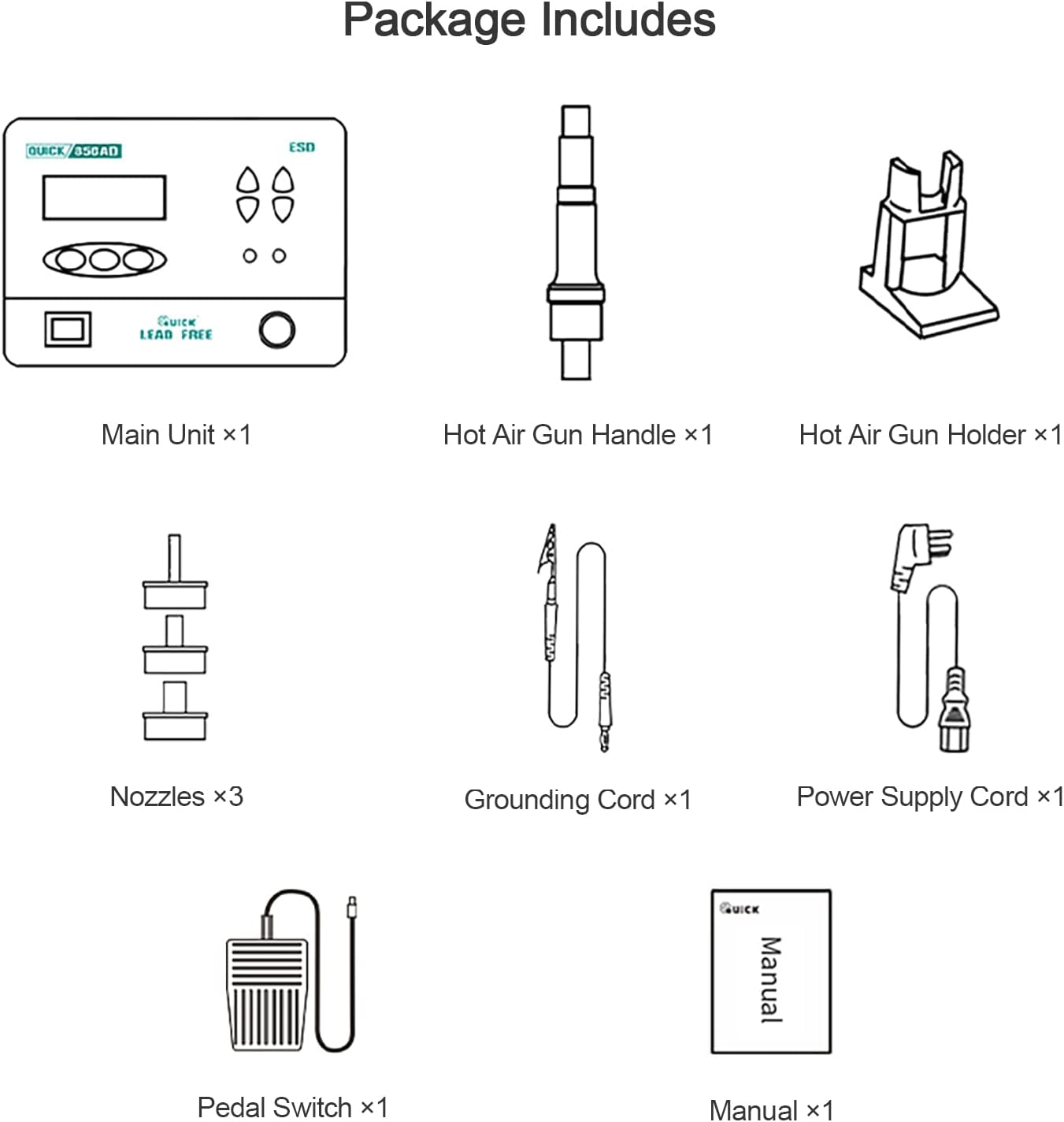 Package Includes

QUICK 850AD
ESD
QUICK
LEAD FREE

Main Unit ×1

Hot Air Gun Handle ×1

Hot Air Gun Holder ×1

Nozzles ×3

Grounding Cord ×1

Power Supply Cord ×1

Pedal Switch ×1

QUICK
Manual

Manual ×1