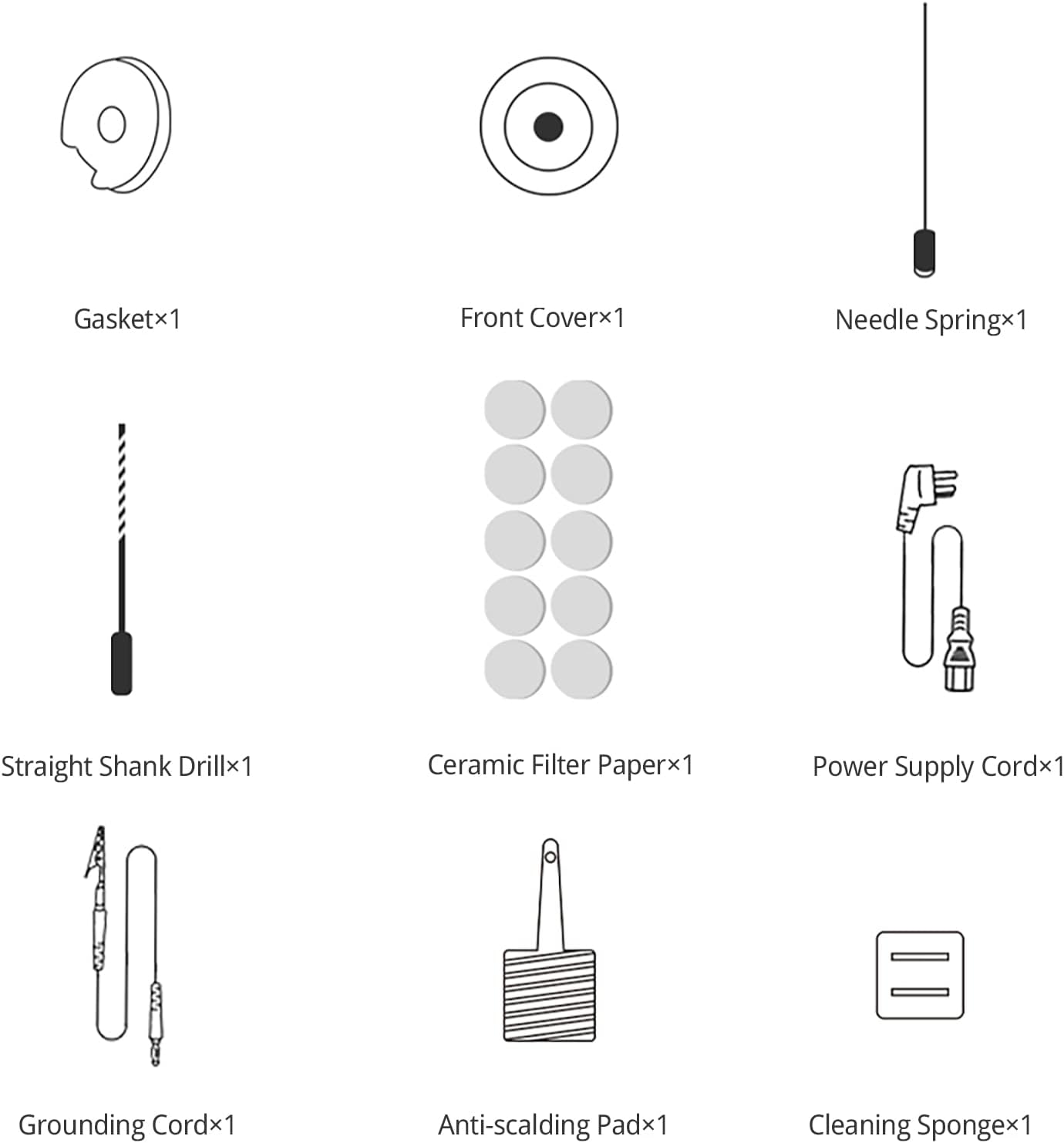 Gasket×1

Front Cover×1

Needle Spring×1

Straight Shank Drill×1

Ceramic Filter Paper×1

Power Supply Cord×1

Grounding Cord×1

Anti-scalding Pad×1

Cleaning Sponge×1