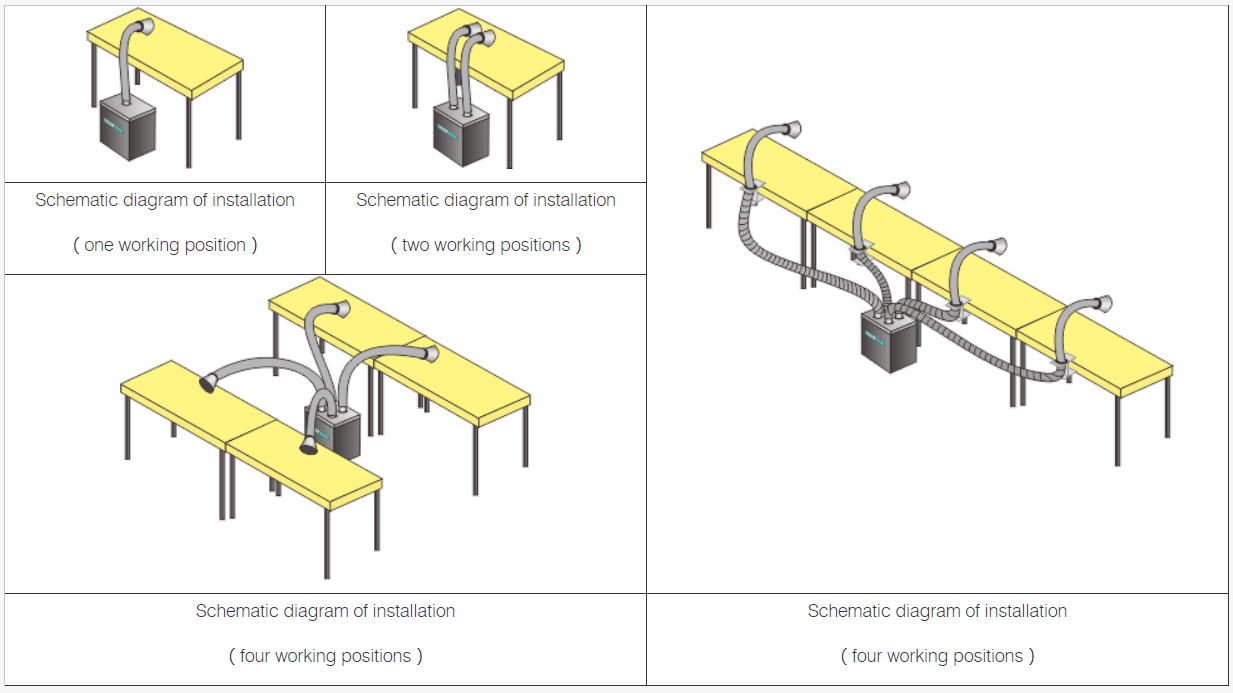 Schematic diagram of installation

( one working position )

Schematic diagram of installation

( two working positions )

Schematic diagram of installation

( four working positions )

Schematic diagram of installation

( four working positions )